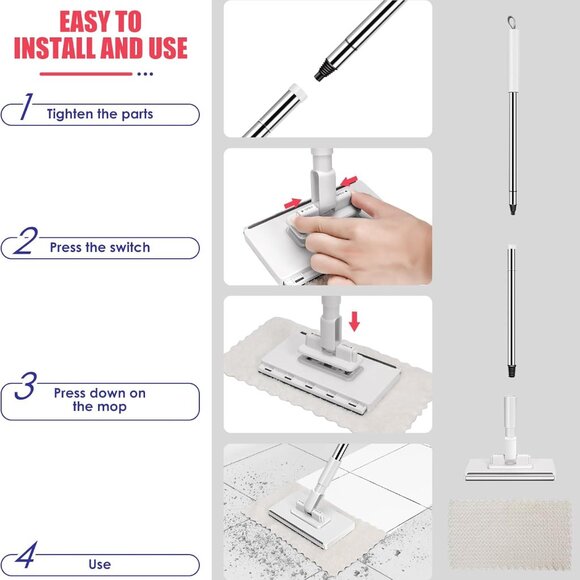 EASY TO INSTALL AND USE

1 Tighten the parts

2 Press the switch

3 Press down on the mop

4 Use